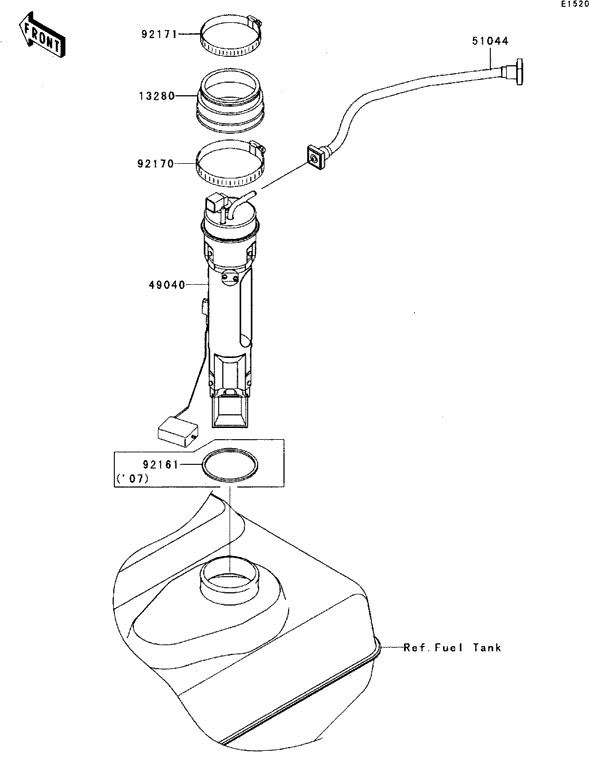 E1520

FRONT

92171

51044

13280

92170

49040

92161
('07)

Ref.Fuel Tank