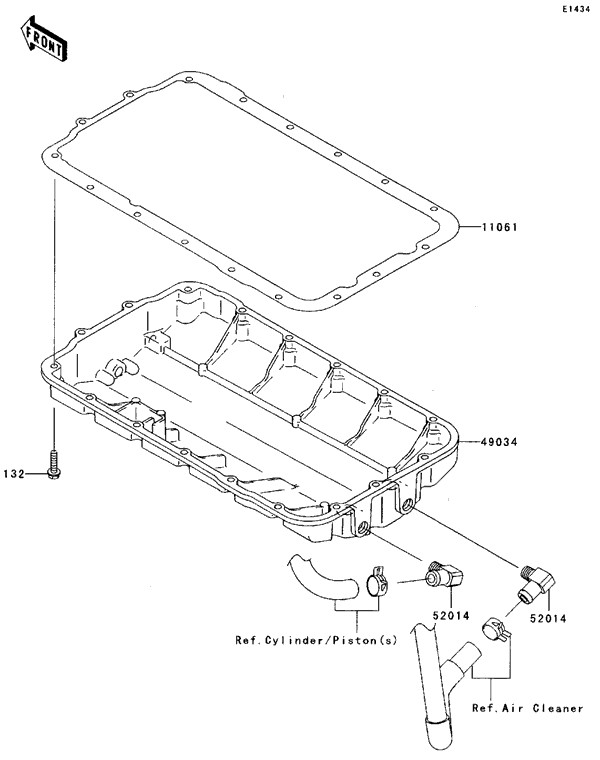 E1434

FRONT

11061

49034

132

52014

52014

Ref.Cylinder/Piston(s)

Ref.Air Cleaner