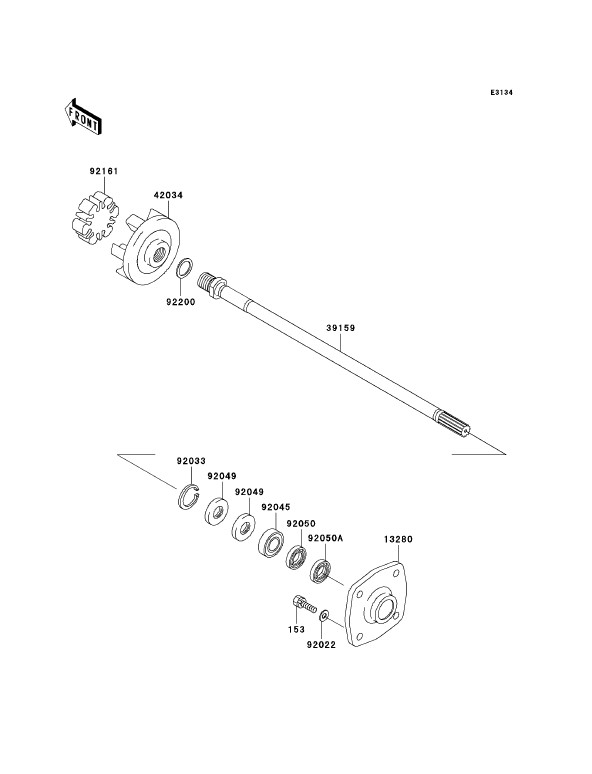 E3134

FRONT

92161

42034

92200

39159

92033

92049

92049

92045

92050

92050A

13280

153

92022