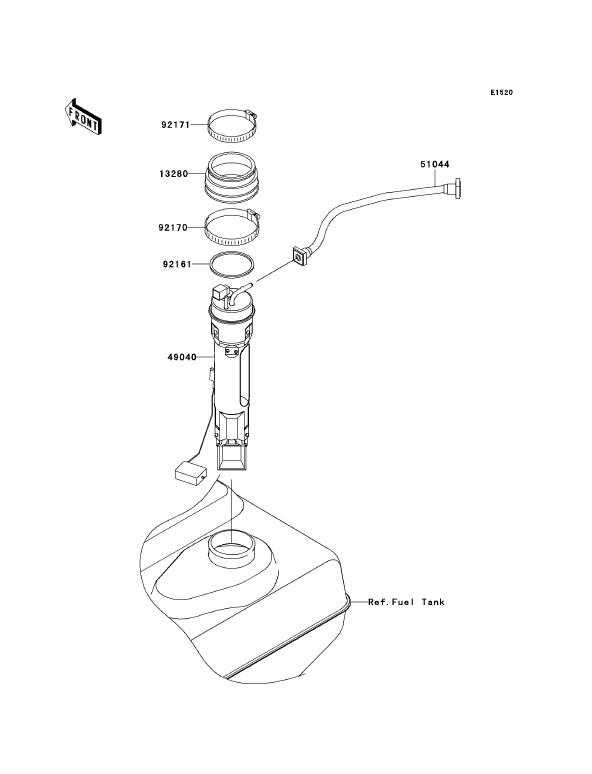 E1520

FRONT

92171

13280

51044

92170

92161

49040

Ref.Fuel Tank