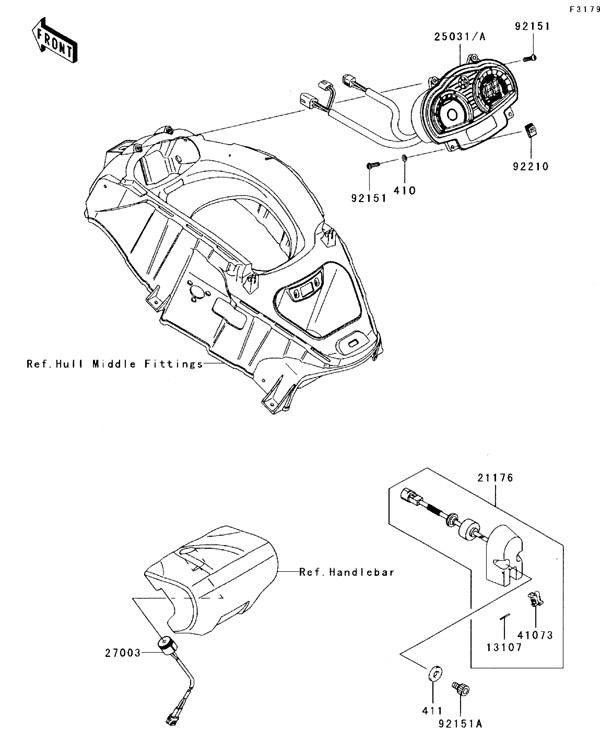 F3179

FRONT

25031/A

92151

92210

92151

410

Ref.Hull Middle Fittings

21176

Ref.Handlebar

27003

41073

13107

411

92151A