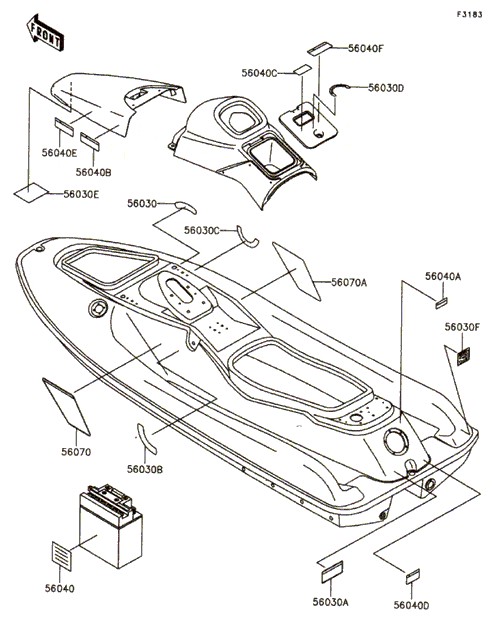 F3183

FRONT

56040F
56040C
56030D
56040E
56040B
56030E
56030
56030C
56070A
56040A
56030F
56070
56030B
56040
56030A
56040D