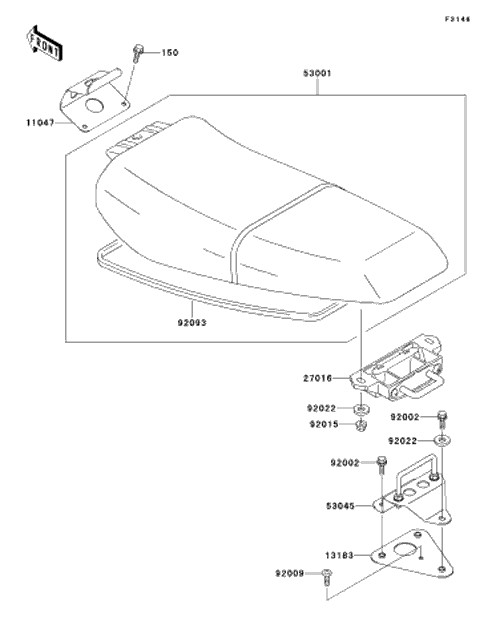 F3146

FRONT

150

53001

11047

92093

27016

92022

92015

92002

92022

92002

53045

13183

92009