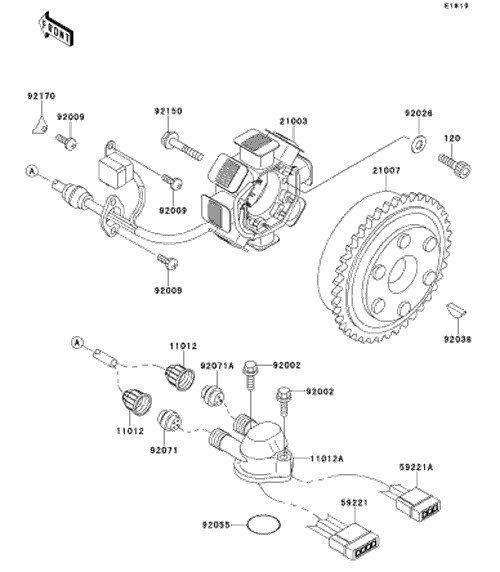 E1810

FRONT

92170
92009
92150
21003
92026
120
A
92009
21007
92009
92038
A
11012
92071A
92002
92002
11012
92071
11012A
59221A
59221
92055