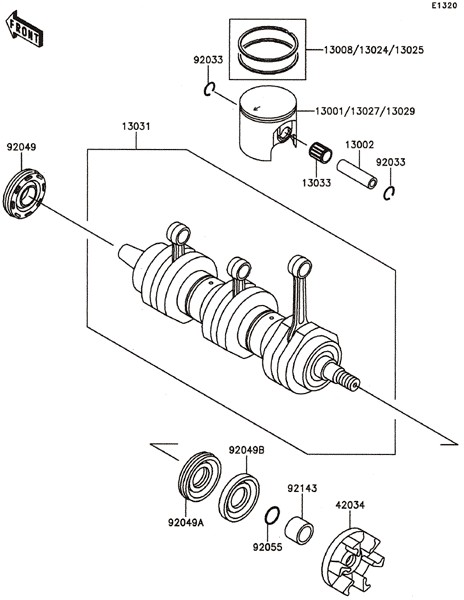 E1320

FRONT

13008/13024/13025

92033

13001/13027/13029

13031

92049

13002

92033

13033

92049B

92143

42034

92049A

92055