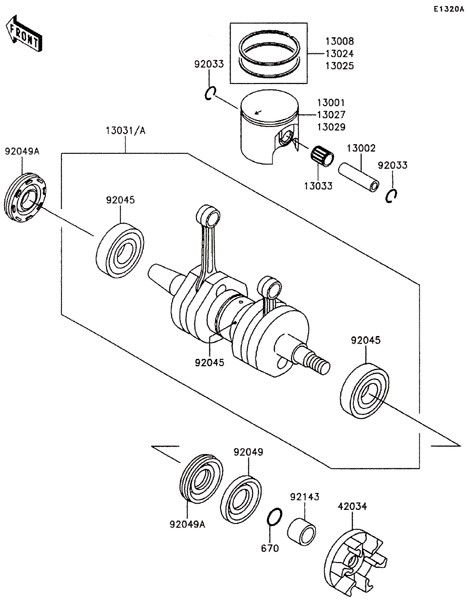 E1320A

FRONT

13008
13024
13025

92033

13001
13027
13029

13031/A

92049A

13002

92033

13033

92045

92045

92045

92049

92049A

92143

42034

670