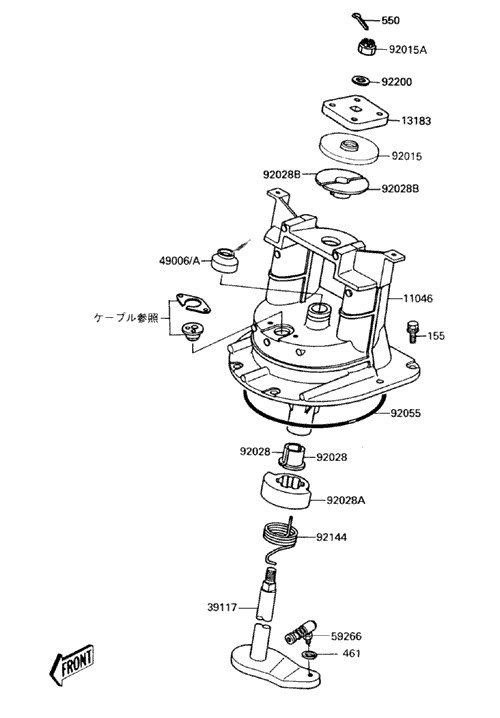 550
92015A
92200
13183
92015
92028B
92028B
49006/A
11046
ケーブル参照
155
92055
92028
92028
92028A
92144
39117
59266
461
FRONT