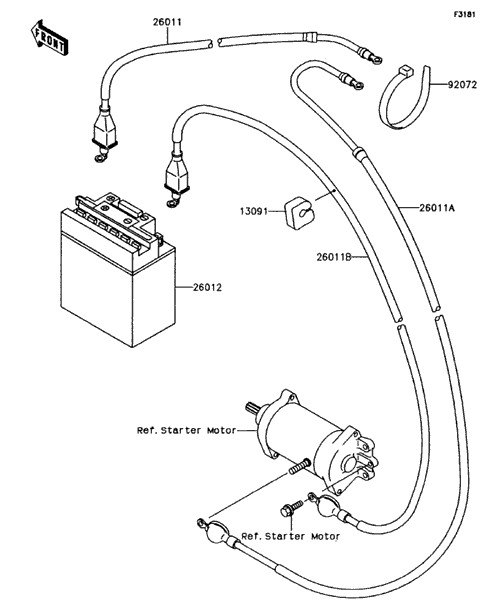 F3181

FRONT

26011

92072

13091

26011A

26011B

26012

Ref. Starter Motor

Ref. Starter Motor