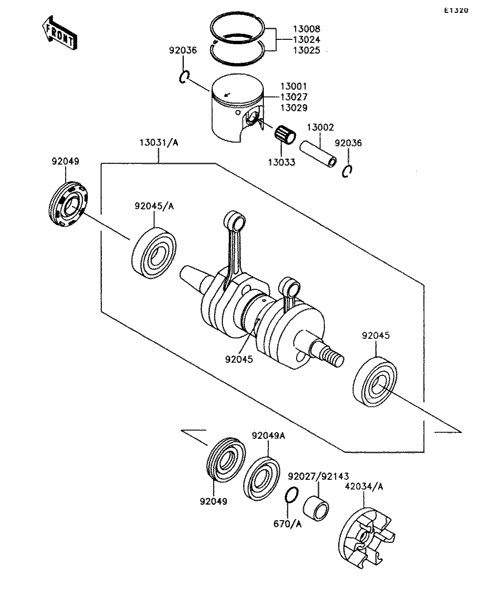 E1320

FRONT

13008
13024
13025

92036

13001
13027
13029

13002

92036

13033

13031/A

92049

92045/A

92045

92045

92049A

92027/92143

42034/A

92049

670/A