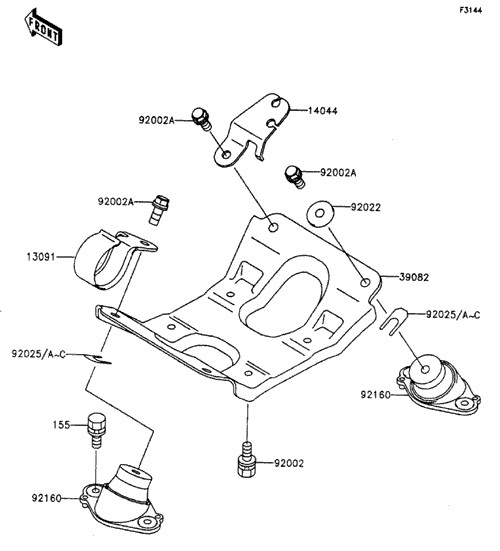 FRONT

F3144

92002A
14044
92002A
92002A
92022
13091
39082
92025/A~C
92025/A~C
92160
155
92002
92160