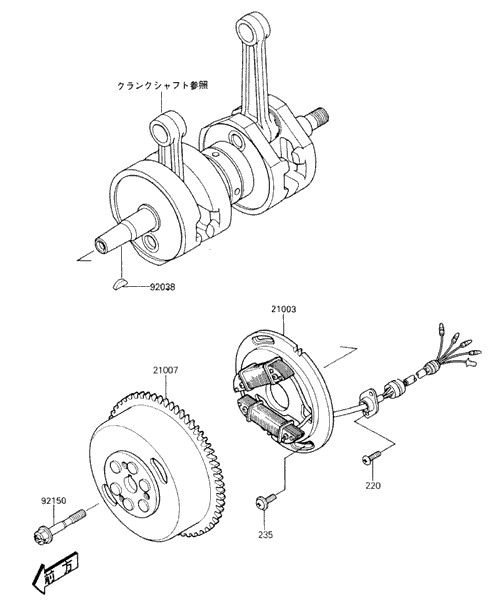 クランクシャフト参照

92038

21003

21007

220

92150

235

前方