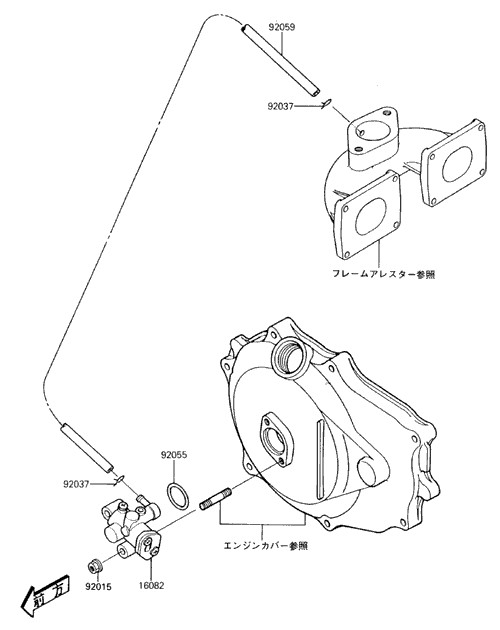 92059

92037

フレームアレスター参照

92055

92037

エンジンカバー参照

92015

16082

前方