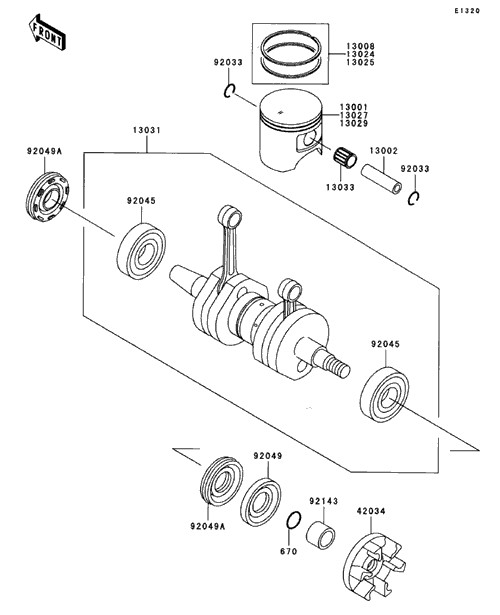 E1320

FRONT

13008
13024
13025

92033

13001
13027
13029

13031

92049A

13002

92033

13033

92045

92045

92049

92143

42034

92049A

670