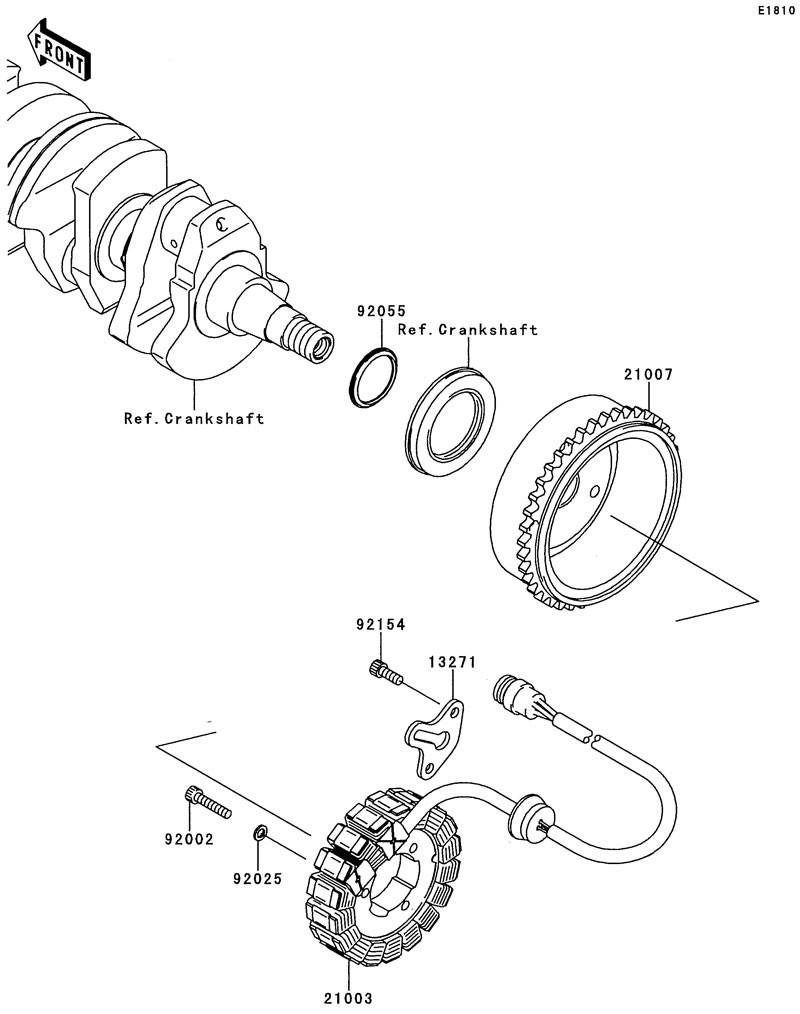 E1810

FRONT

92055

Ref.Crankshaft

21007

Ref.Crankshaft

92154

13271

92002

92025

21003