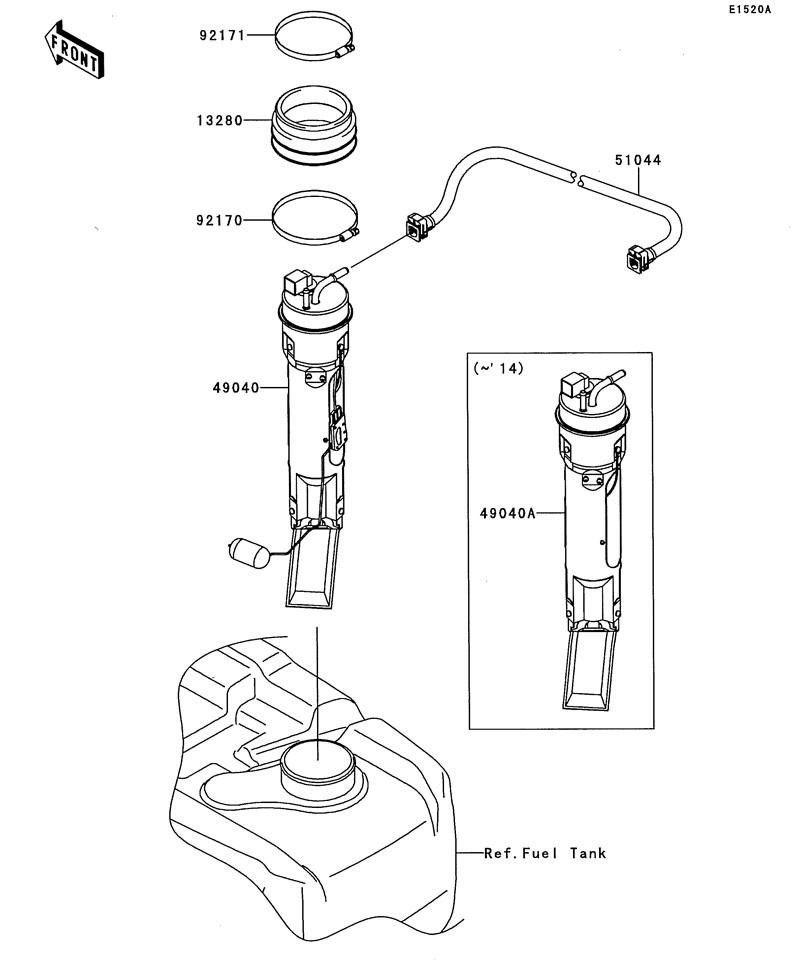 E1520A

FRONT

92171

13280

92170

51044

49040

(~'14)

49040A

Ref. Fuel Tank