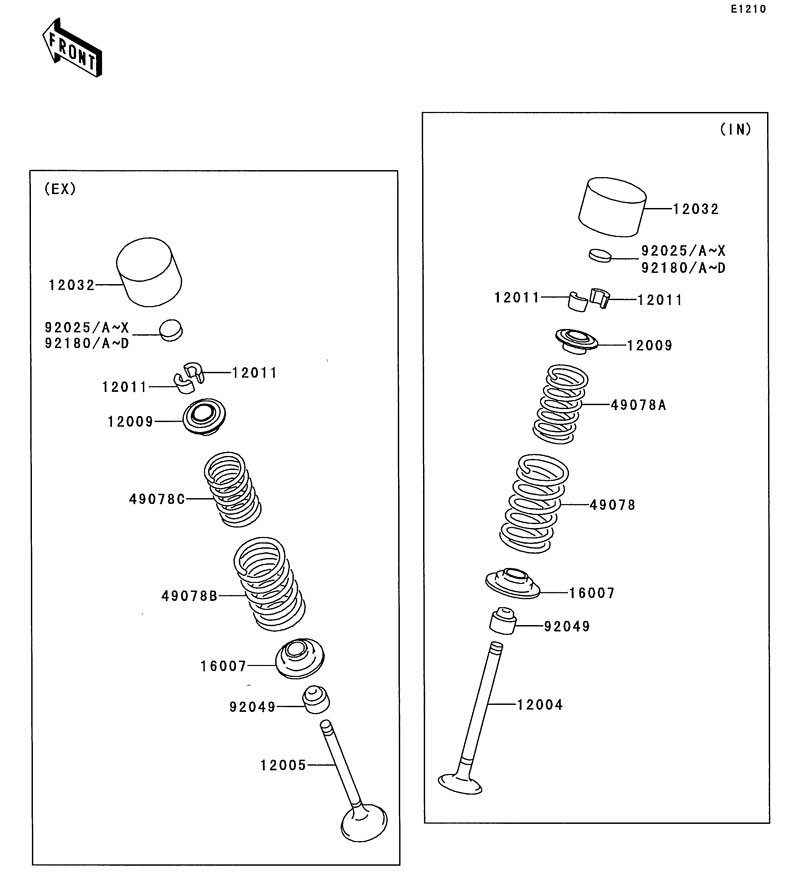 E1210

FRONT

(EX)

12032

92025/A~X
92180/A~D

12011
12011

12009

49078C

49078B

16007

92049

12005

(IN)

12032

92025/A~X
92180/A~D

12011
12011

12009

49078A

49078

16007

92049

12004