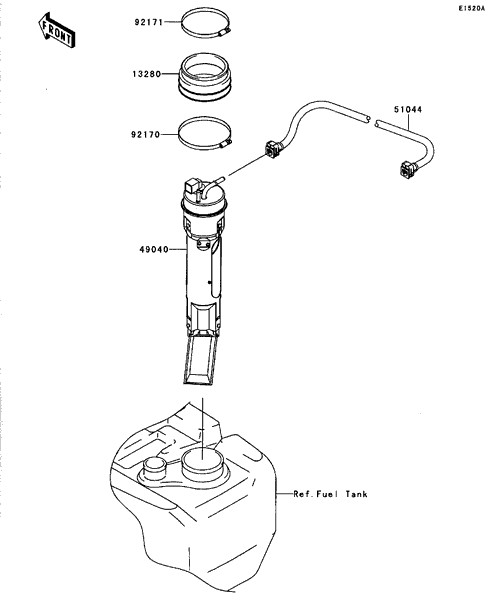 E1520A

FRONT

92171

13280

92170

51044

49040

Ref. Fuel Tank