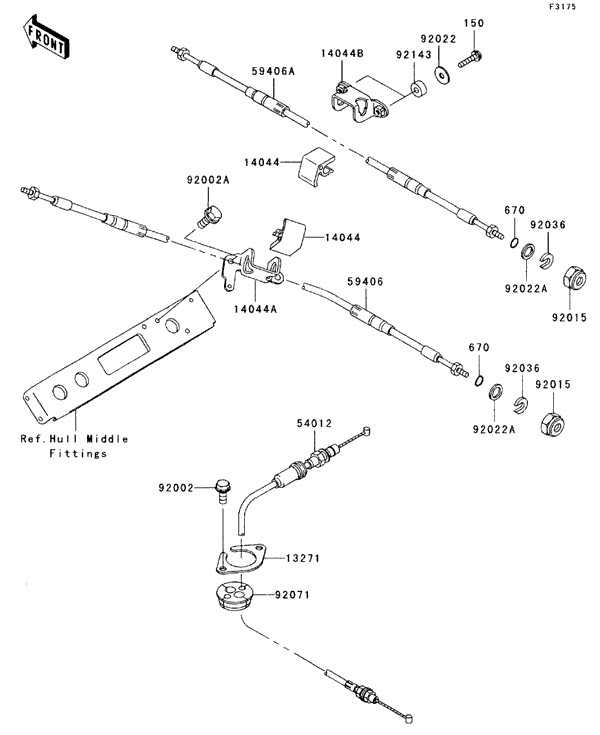 F3175

FRONT

150
92022
14044B
92143
59406A
14044
92002A
14044
670
92036
92022A
92015
14044A
59406
670
92036
92015
92022A
Ref.Hull Middle Fittings
54012
92002
13271
92071