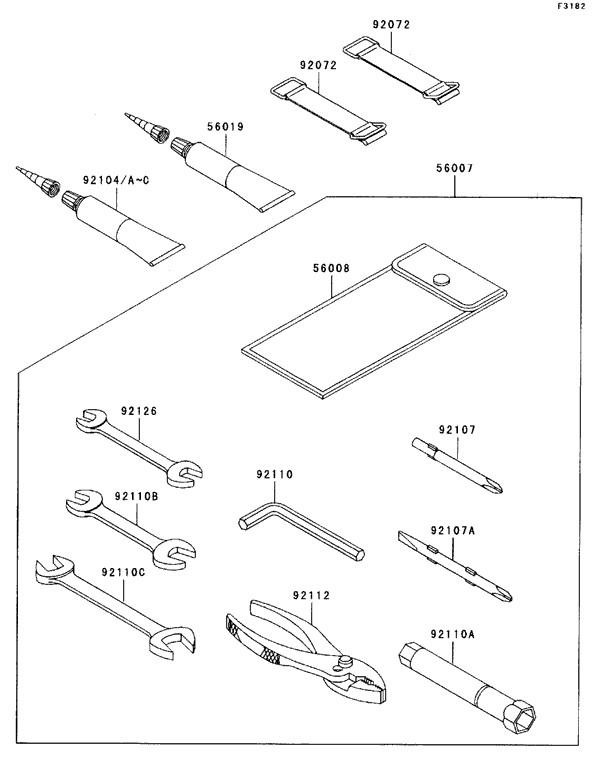 F3182

92072

92072

56019

92104/A~C

56007

56008

92126

92107

92110

92110B

92107A

92110C

92112

92110A