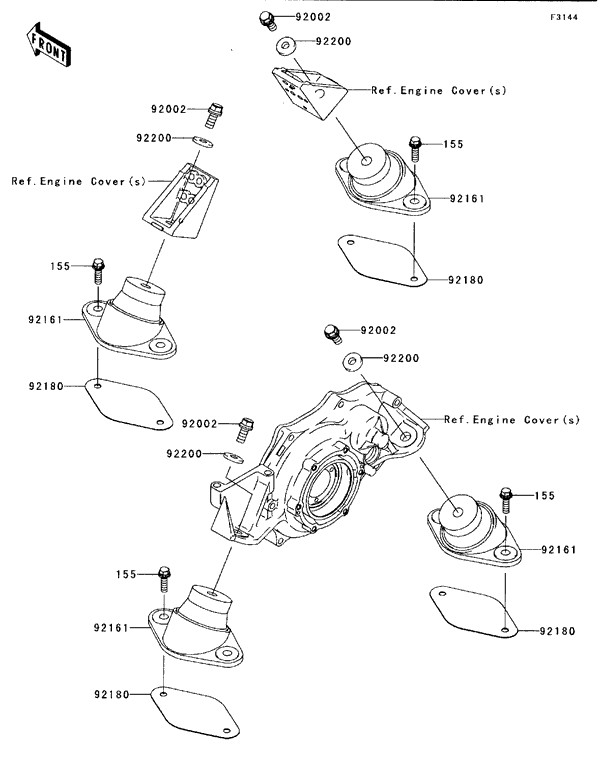 FRONT

F3144

92002
92200
Ref.Engine Cover(s)
155
92161
92180

92002
92200
Ref.Engine Cover(s)
155
92161
92180

92002
92200
Ref.Engine Cover(s)
155
92161
92180

92002
92200
155
92161
92180