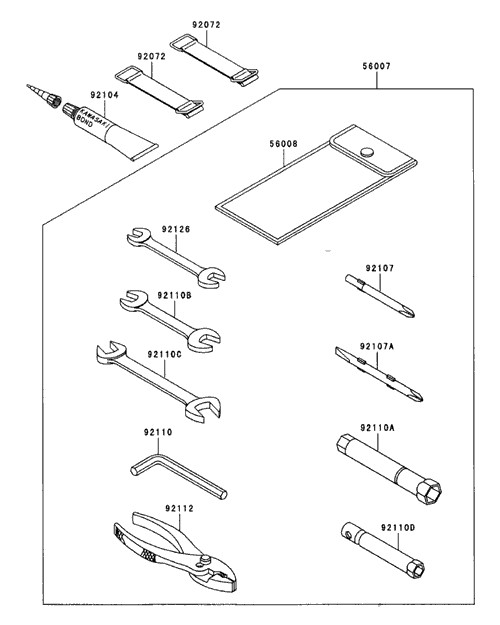 92072
92072
92104
KAWASAKI BOND
56007
56008
92126
92110B
92110C
92110
92112
92107
92107A
92110A
92110D