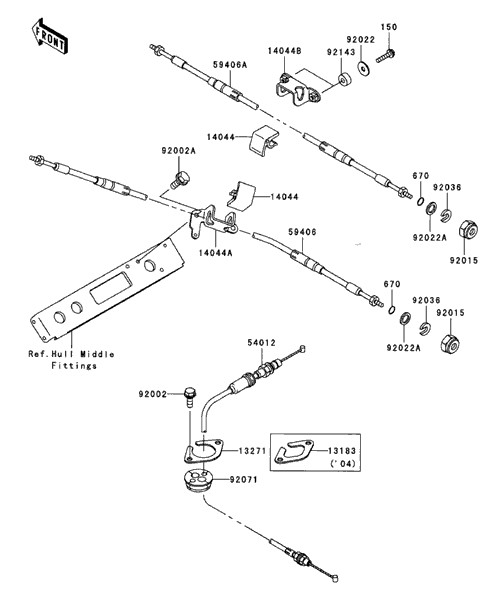 FRONT

150
92022
14044B
92143
59406A
14044
92002A
14044
670
92036
92022A
92015
14044A
59406
670
92036
92015
92022A
Ref.Hull Middle Fittings
54012
92002
13271
13183
('04)
92071