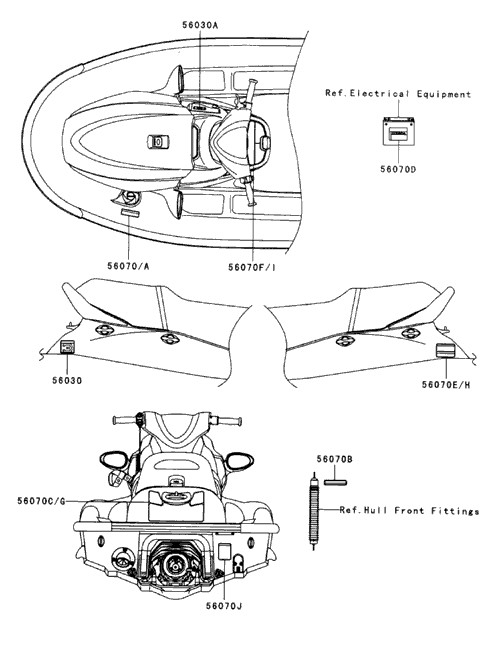 56030A

Ref.Electrical Equipment

56070D

56070/A

56070F/I

56030

56070E/H

56070B

56070C/G

Ref.Hull Front Fittings

56070J