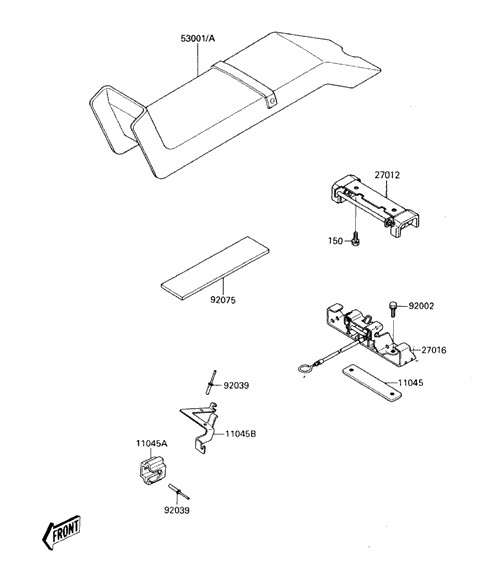 53001/A

27012

150

92075

92002

27016

11045

92039

11045B

11045A

92039

FRONT