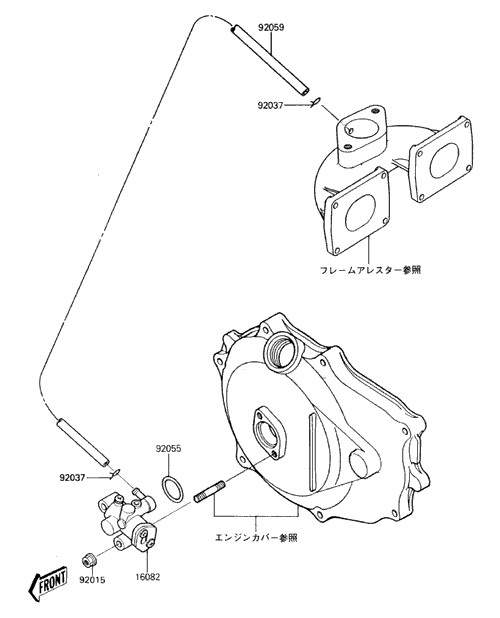 92059

92037

フレームアレスター参照

92055

92037

エンジンカバー参照

FRONT

92015

16082