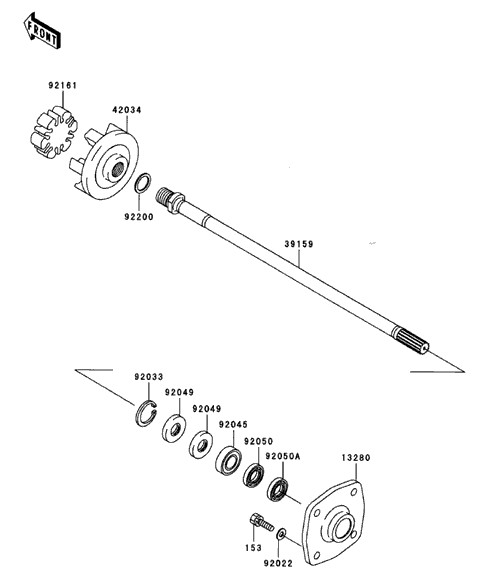 FRONT

92161

42034

92200

39159

92033

92049

92049

92045

92050

92050A

13280

153

92022