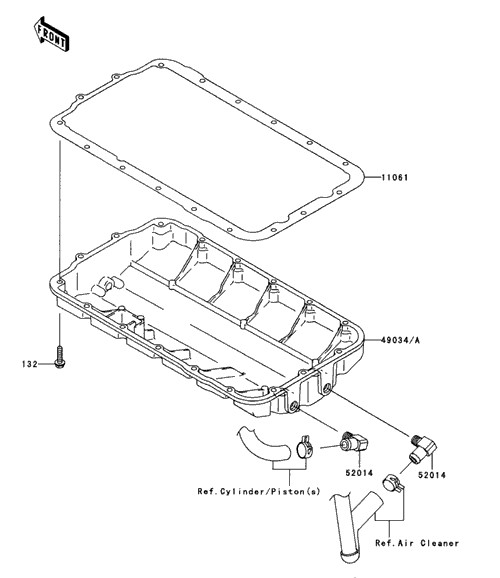 FRONT

11061

49034/A

132

52014

52014

Ref.Cylinder/Piston(s)

Ref.Air Cleaner