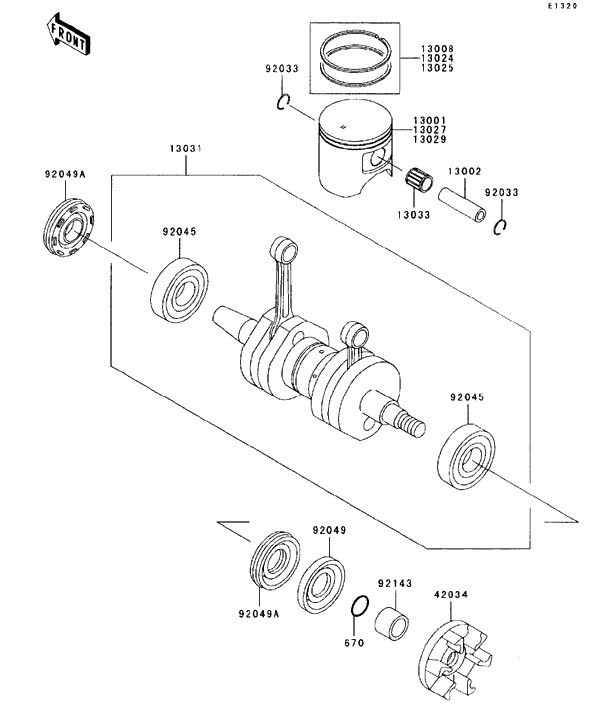 E1320

FRONT

13008
13024
13025

92033

13001
13027
13029

13031

92049A

13002

92033

13033

92045

92045

92049

92143

42034

92049A

670