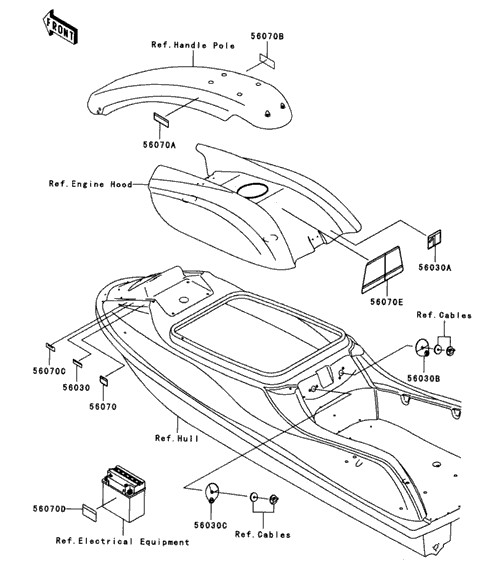 FRONT

Ref.Handle Pole

56070B

56070A

Ref.Engine Hood

56030A

56070E

Ref.Cables

56030B

56070C

56030

56070

Ref.Hull

56070D

Ref.Electrical Equipment

56030C

Ref.Cables