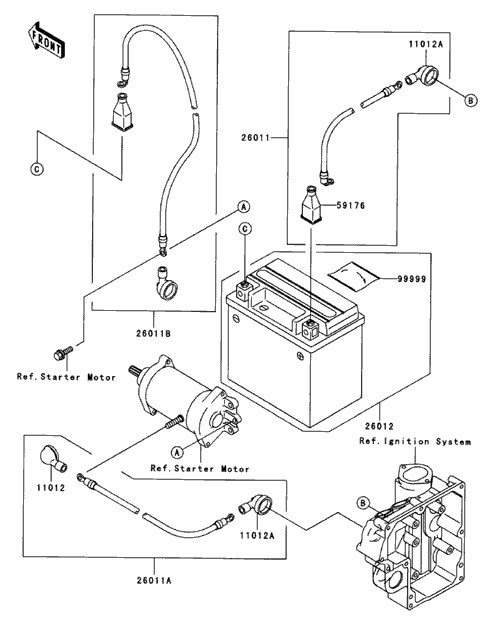 FRONT

11012A

B

26011

C

59176

A

C

99999

26011B

Ref.Starter Motor

26012

Ref.Ignition System

A

Ref.Starter Motor

11012

B

11012A

26011A