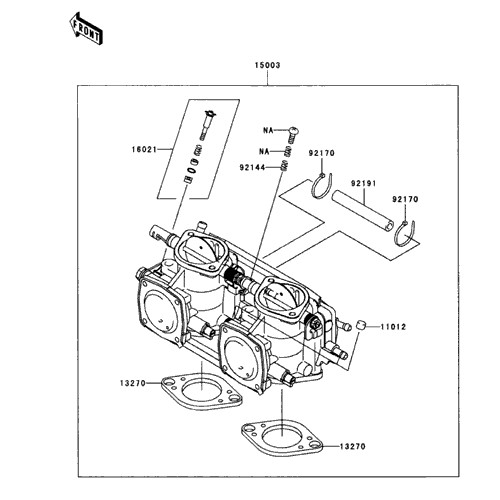 FRONT

15003

16021

NA

NA

92144

92170

92191

92170

11012

13270

13270