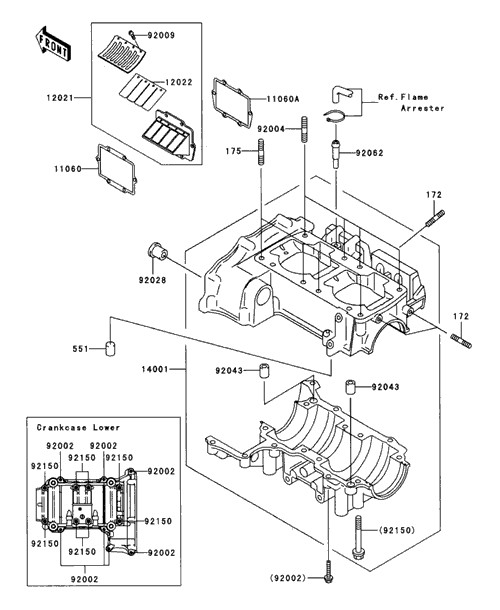 FRONT

92009
12022
12021
11060A
Ref.Flame Arrester
92004
175
92062
11060
172
92028
172
551
14001
92043
92043
Crankcase Lower
92002
92002
92150
92150
92150
92002
92150
92150
92150
92002
92002
(92150)
(92002)