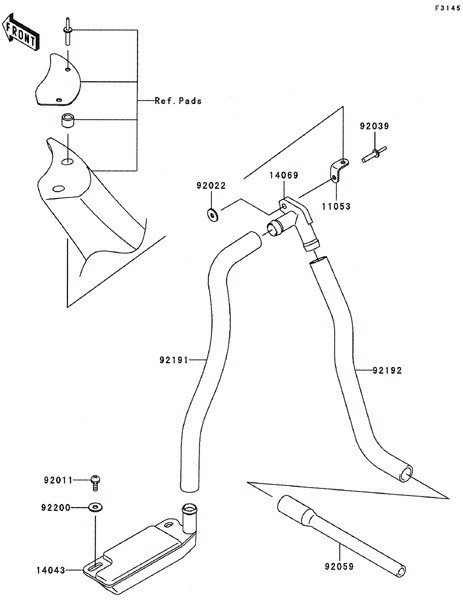 F3145

FRONT

Ref. Pads

92039

14069

92022

11053

92191

92192

92011

92200

14043

92059