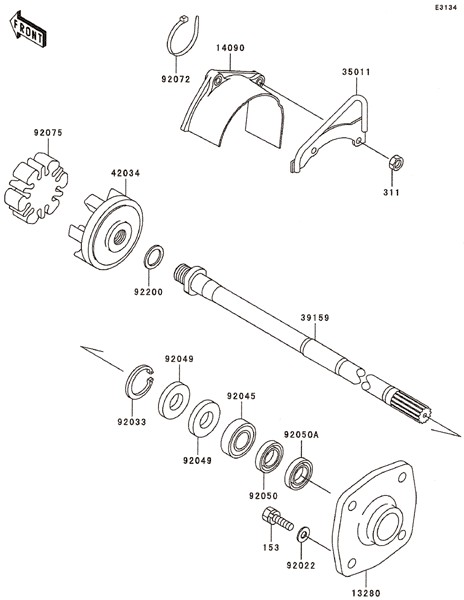 E3134

FRONT

92072

14090

35011

92075

42034

311

92200

39159

92049

92033

92045

92049

92050A

92050

153

92022

13280