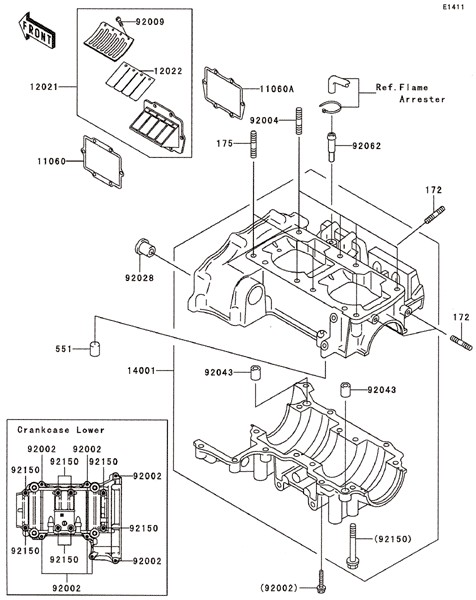 E1411

FRONT

92009

12022

12021

11060A

Ref.Flame Arrester

92004

175

92062

11060

172

92028

172

551

14001

92043

92043

Crankcase Lower

92002

92002

92150

92150

92150

92002

92150

92150

92150

92002

92002

(92150)

(92002)