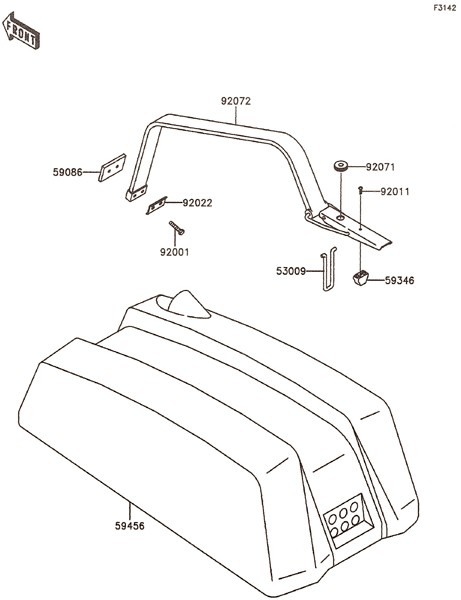 F3142

FRONT

92072

59086

92071

92011

92022

92001

53009

59346

59456