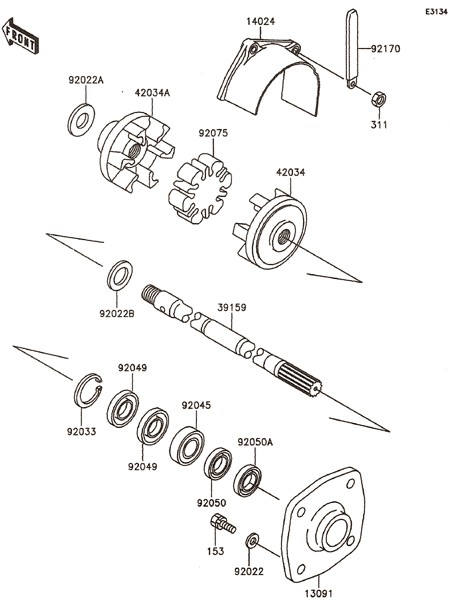 E3134

FRONT

14024

92170

311

92022A

42034A

92075

42034

92022B

39159

92049

92033

92045

92049

92050A

92050

153

92022

13091