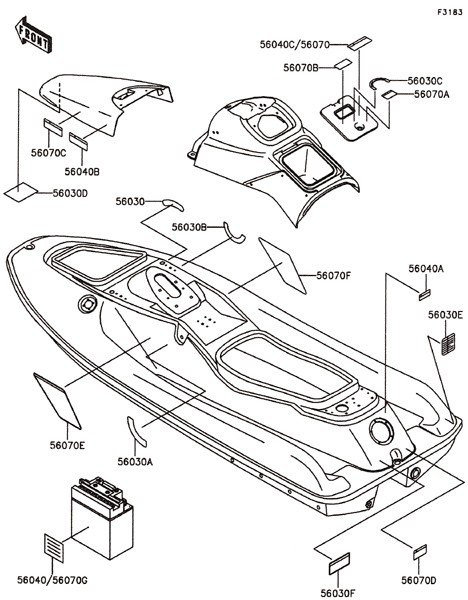 F3183

FRONT

56040C/56070

56070B

56030C

56070A

56070C

56040B

56030D

56030

56030B

56070F

56040A

56030E

56070E

56030A

56040/56070G

56030F

56070D