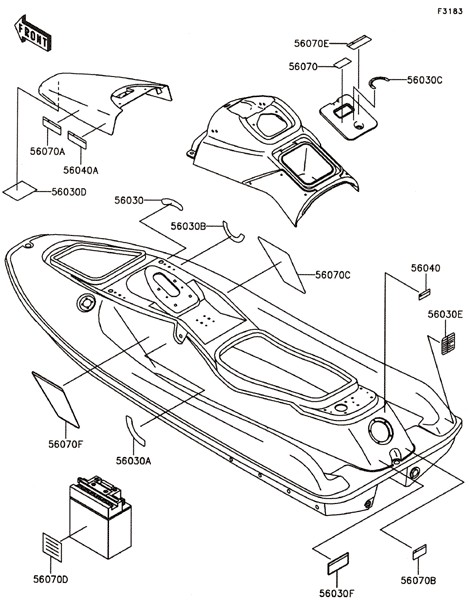 F3183

FRONT

56070E
56070
56030C

56070A
56040A
56030D

56030
56030B
56070C
56040
56030E

56070F
56030A

56070D
56030F
56070B