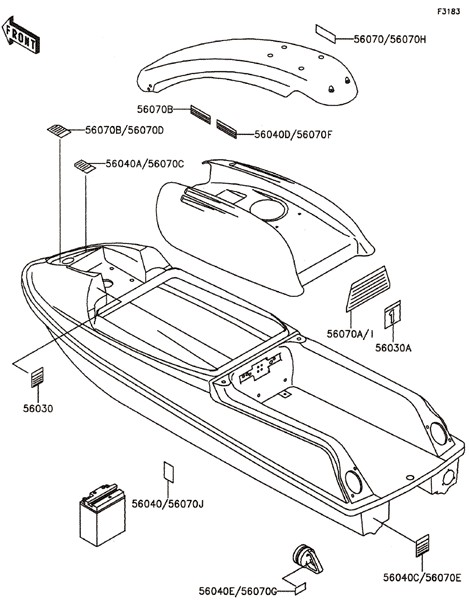 F3183

FRONT

56070/56070H

56070B

56040D/56070F

56070B/56070D

56040A/56070C

56070A/I

1

56030A

56030

56040/56070J

56040C/56070E

56040E/56070G