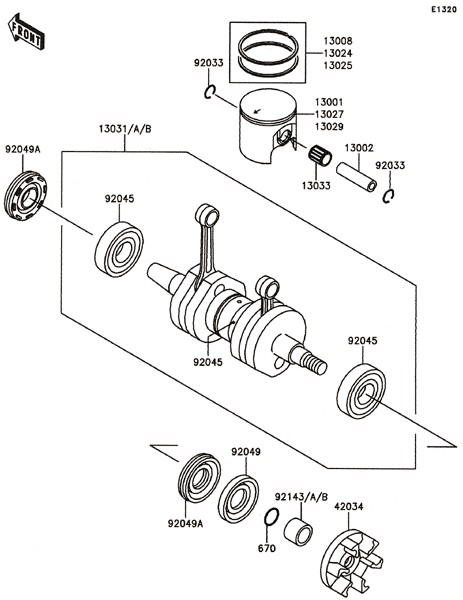 E1320

FRONT

13008
13024
13025

92033

13001
13027
13029

13031/A/B

92049A

13002

92033

13033

92045

92045

92045

92049

92049A

92143/A/B

42034

670