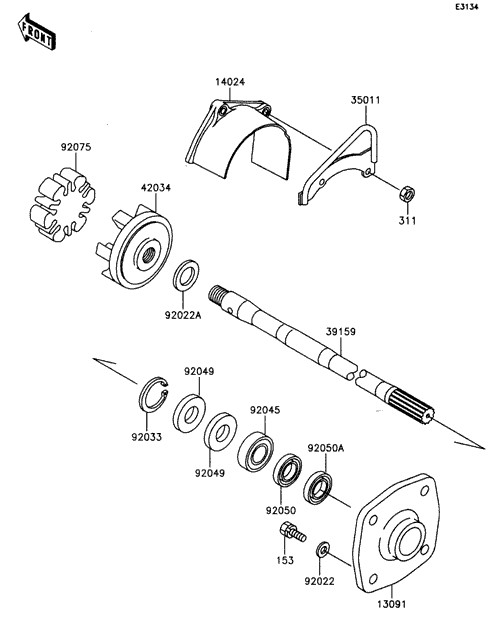 E3134

FRONT

14024

35011

92075

42034

311

92022A

39159

92049

92033

92045

92049

92050A

92050

153

92022

13091