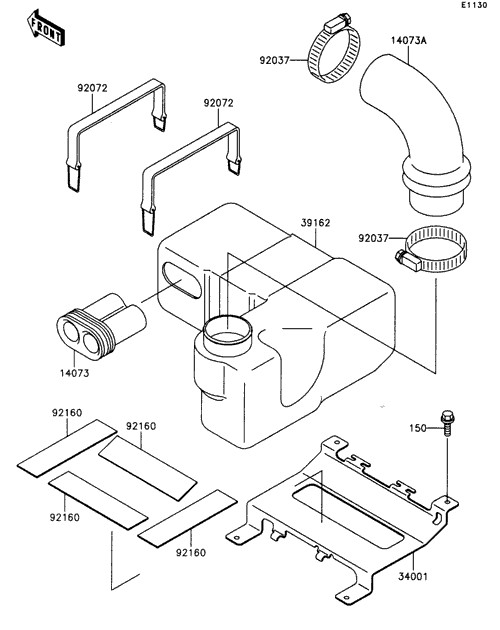 E1130

FRONT

92037

14073A

92072

92072

39162

92037

14073

92160

92160

150

92160

92160

34001