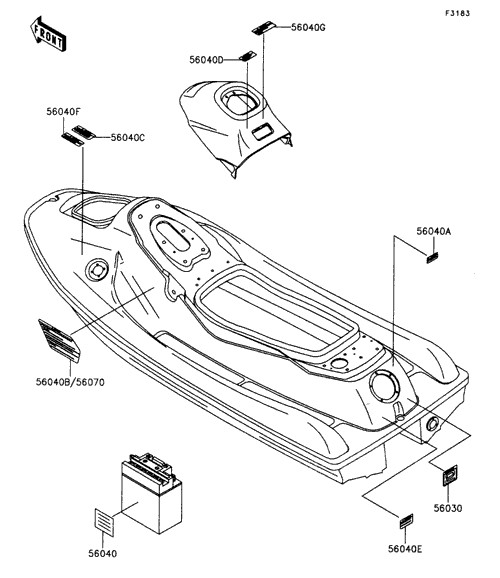 F3183

FRONT

56040G

56040D

56040F

56040C

56040A

56040B/56070

56030

56040

56040E