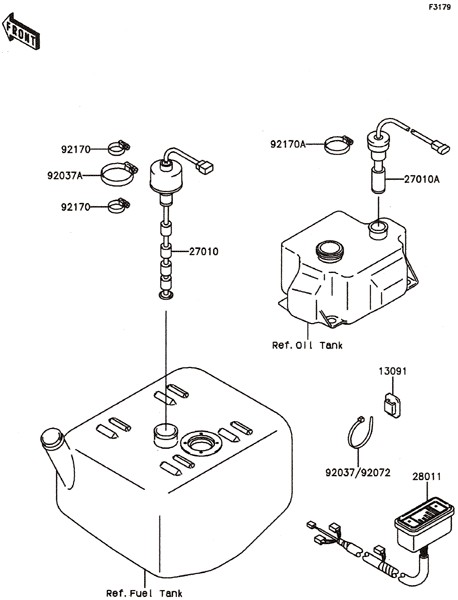 F3179

FRONT

92170

92037A

92170

27010

92170A

27010A

Ref. Oil Tank

13091

92037/92072

28011

Ref. Fuel Tank