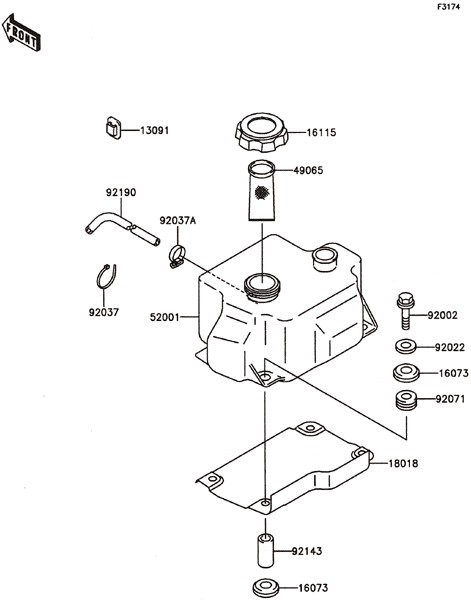 F3174

FRONT

13091

16115

49065

92190

92037A

92037

52001

92002

92022

16073

92071

18018

92143

16073